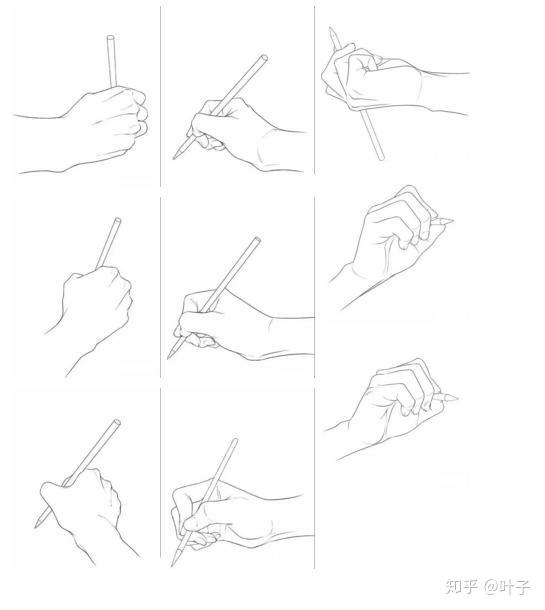 知乎 @叶子