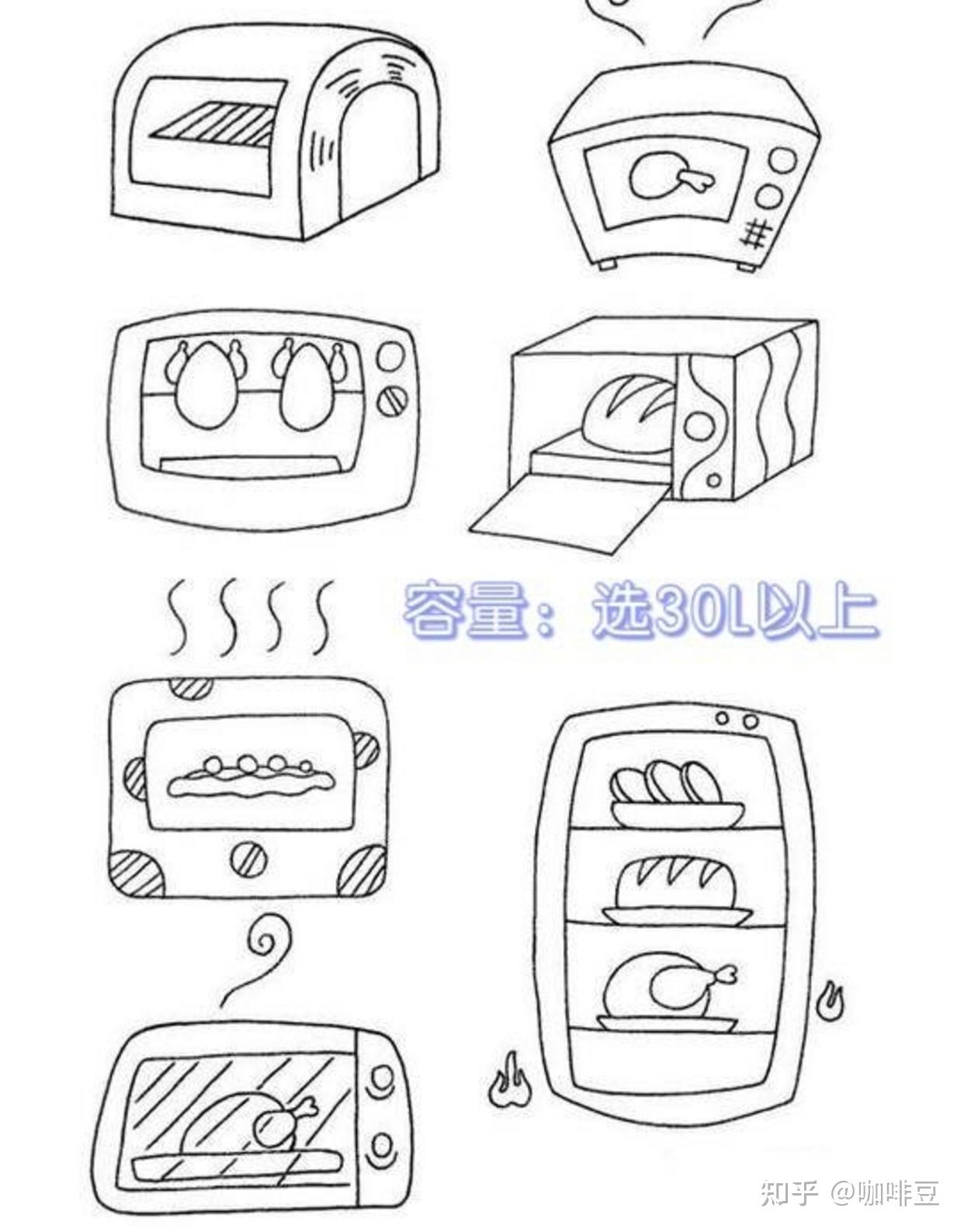 容量：选30L以上

知乎 @咖啡豆