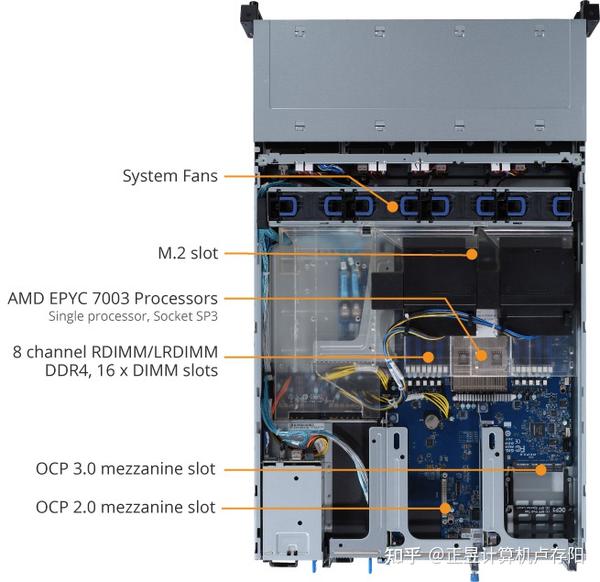 System Fans

M.2 slot

AMD EPYC 7003 Processors
Single processor, Socket SP3

8 channel RDIMM/LRDIMM DDR4, 16 x DIMM slots

OCP 3.0 mezzanine slot

OCP 2.0 mezzanine slot

知乎 @正昱计算机卢存阳