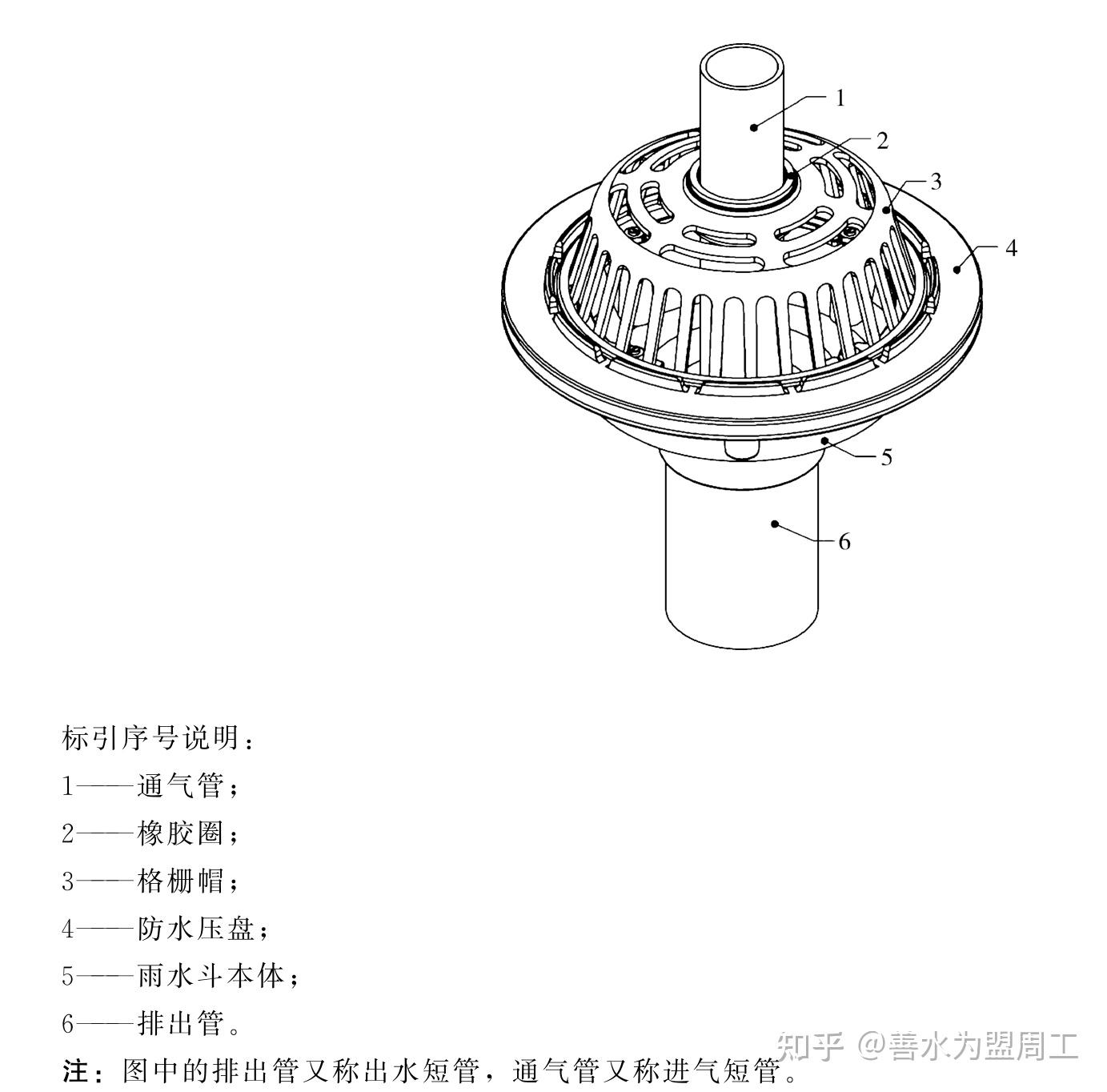 1
2
3
4
5
6

标引序号说明：

1——通气管；

2——橡胶圈；

3——格栅帽；

4——防水压盘；

5——雨水斗本体；

6——排出管。

注：图中的排出管又称出水短管，通气管又称进气短管。

知乎 @善水为盟周工