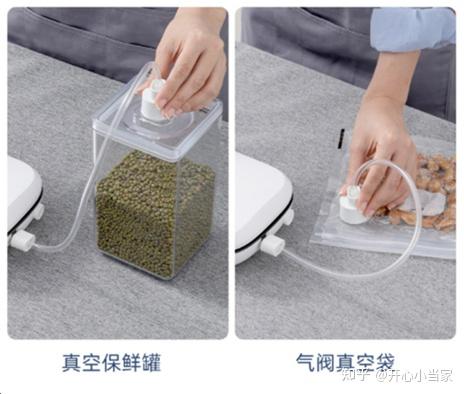 真空保鲜罐

气阀真空袋

知乎 @开心小当家