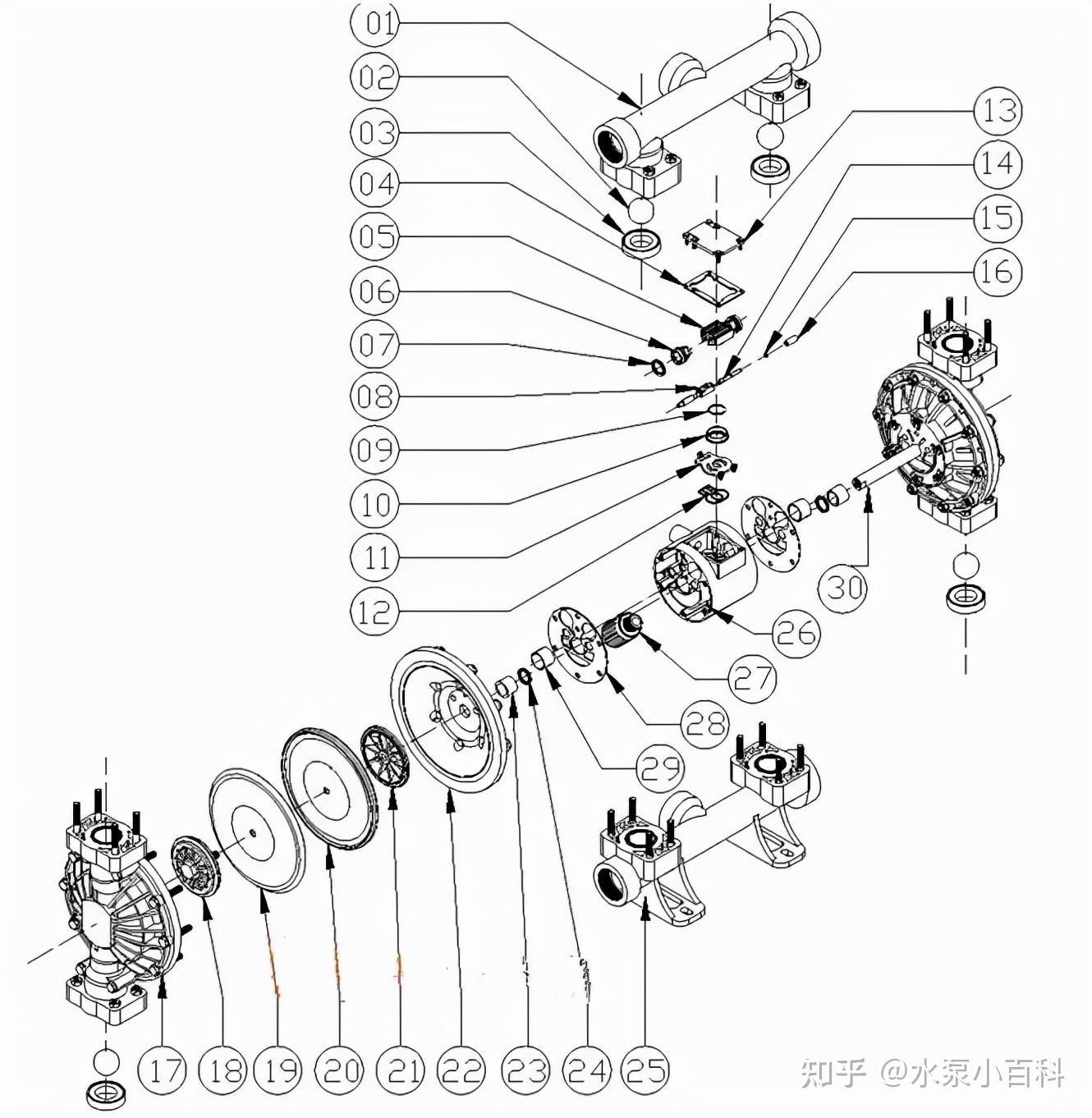 01
02
03
04
05
06
07
08
09
10
11
12
13
14
15
16
30
26
27
28
29
17
18
19
20
21
22
23
24
25
知乎 @水泵小百科