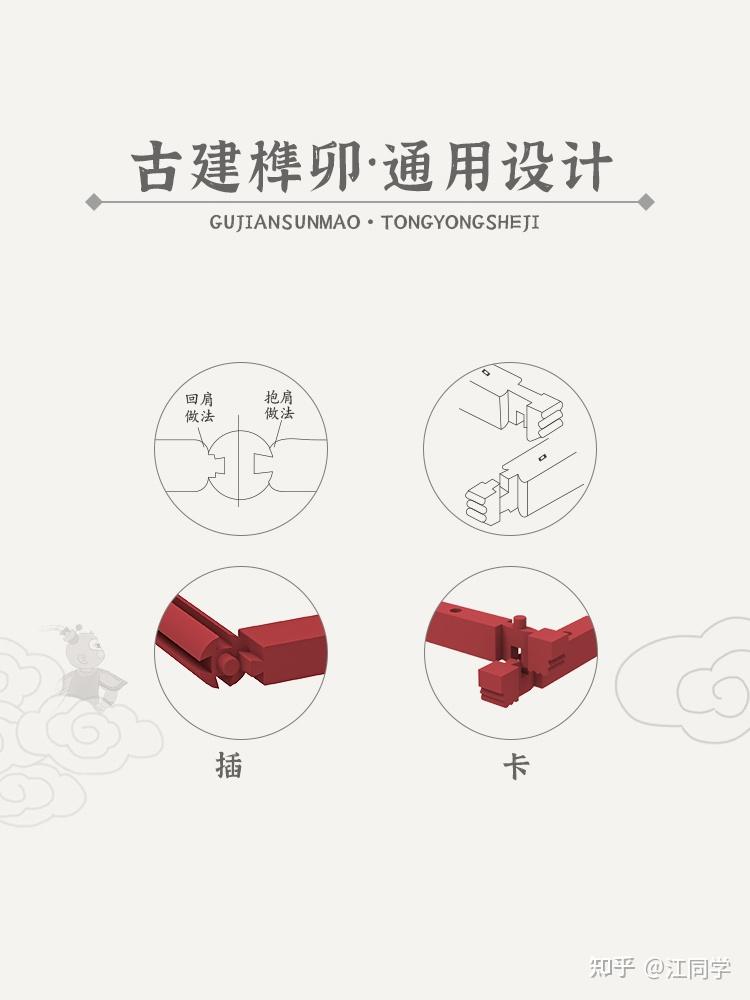 古建榫卯·通用设计

GUJIANSUNMAO · TONGYONGSHEJI

回肩做法

抱肩做法

插

卡

知乎 @江同学