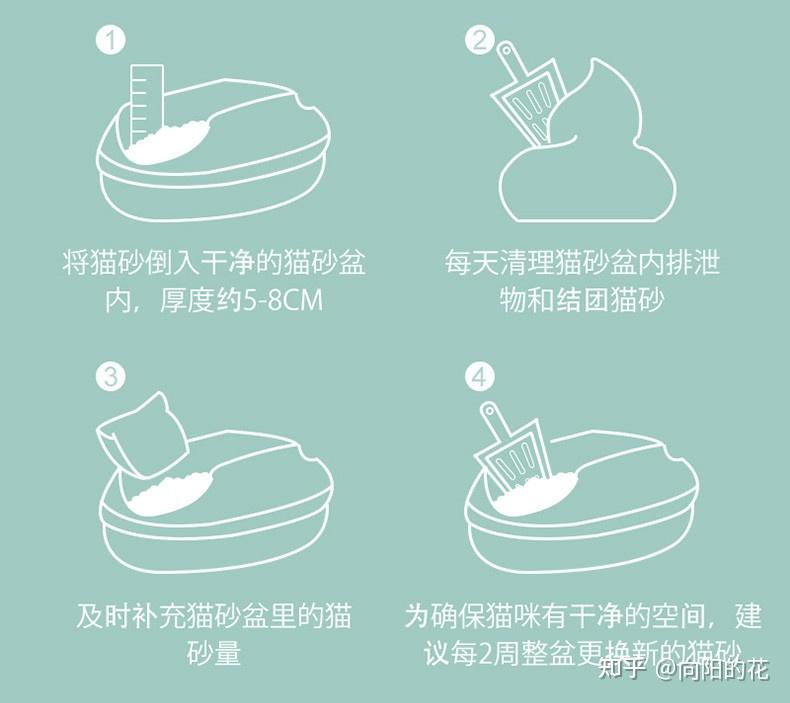 1

将猫砂倒入干净的猫砂盆内，厚度约5-8CM

2

每天清理猫砂盆内排泄物和结团猫砂

3

及时补充猫砂盆里的猫砂量

4

为确保猫咪有干净的空间，建议每2周整盆更换新的猫砂

知乎 @向阳的花