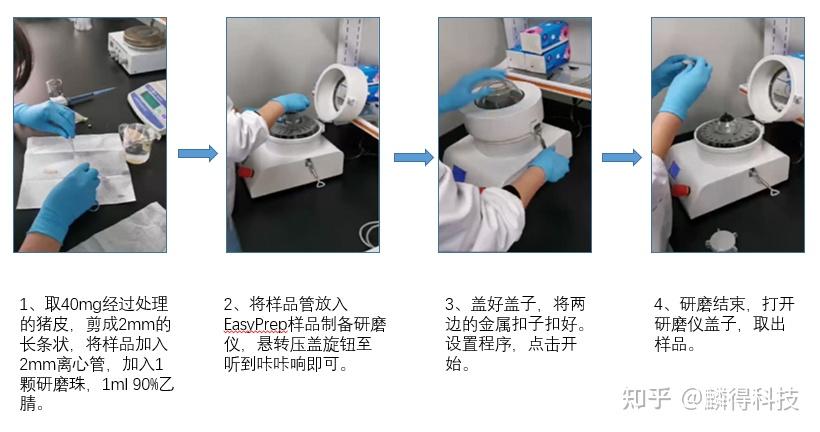 1、取40mg经过处理的猪皮，剪成2mm的长条状，将样品加入2mm离心管，加入1颗研磨珠，1ml 90%乙腈。

2、将样品管放入EasyPrep样品制备研磨仪，悬转压盖旋钮至听到咔咔响即可。

3、盖好盖子，将两边的金属扣子扣好。设置程序，点击开始。

4、研磨结束，打开研磨仪盖子，取出样品。

知乎 @麟得科技