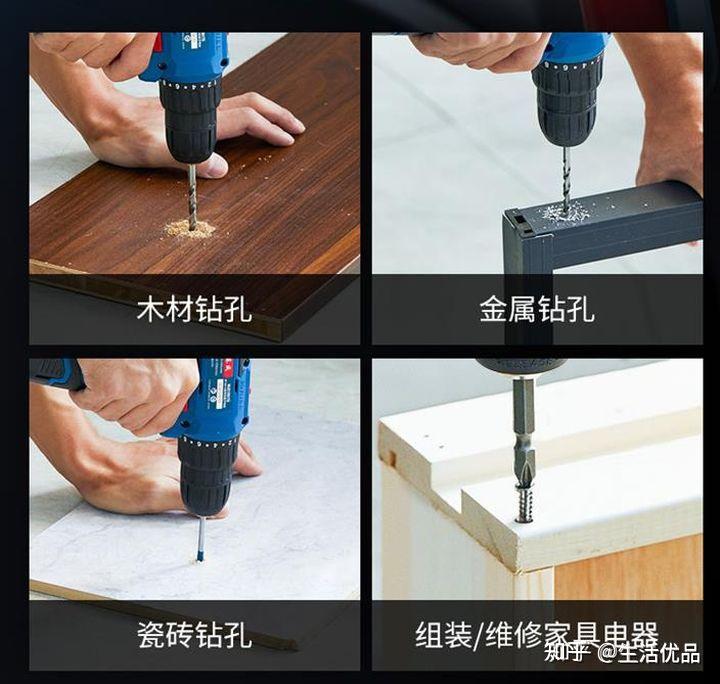 木材钻孔

金属钻孔

瓷砖钻孔

组装/维修家具电器

知乎 @生活优品