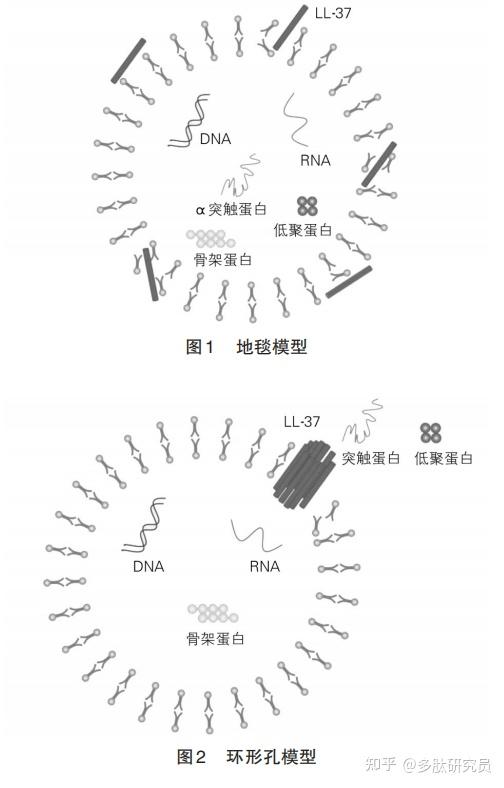 LL-37

DNA

RNA

α 突触蛋白

低聚蛋白

骨架蛋白

图1　地毯模型

LL-37

突触蛋白

低聚蛋白

DNA

RNA

骨架蛋白

图2　环形孔模型

知乎 @多肽研究员