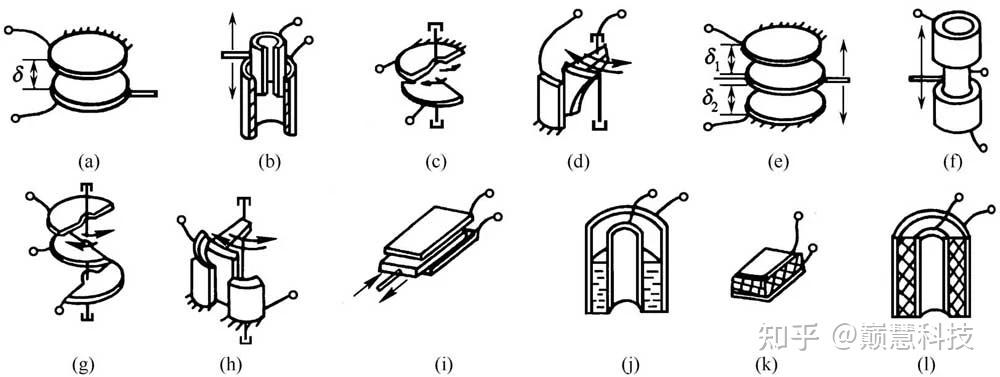 $\delta$

(a)

(b)

(c)

(d)

$\delta_1$

$\delta_2$

(e)

(f)

(g)

(h)

(i)

(j)

(k)

(l)

知乎 @巅慧科技