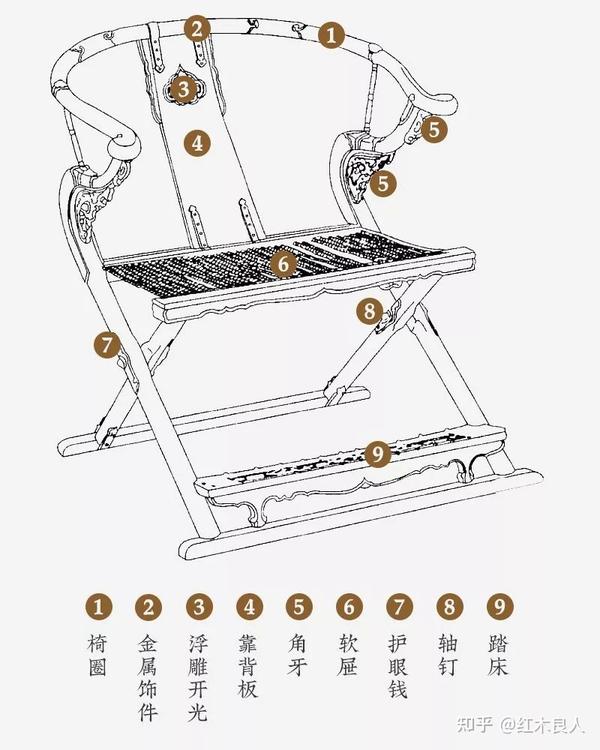 2
1
3
4
5
5
6
8
7
9

1 椅圈
2 金属饰件
3 浮雕开光
4 靠背板
5 角牙
6 软屉
7 护眼钱
8 轴钉
9 踏床

知乎 @红木良人