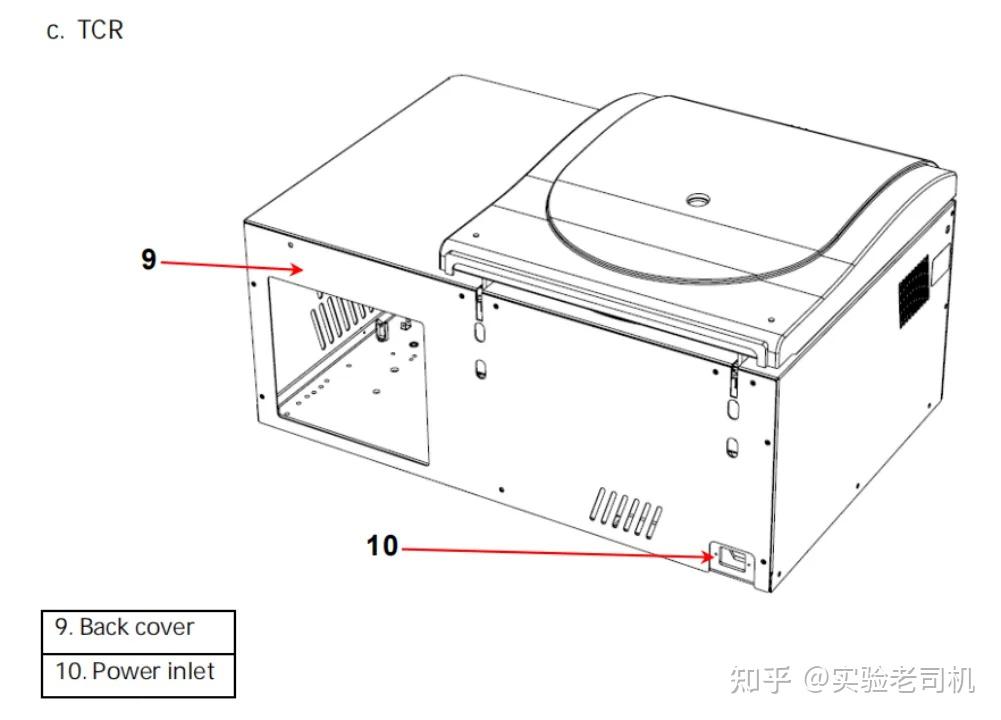 c. TCR

9

10

| 9. Back cover |
|---|
| 10. Power inlet |

知乎 @实验老司机