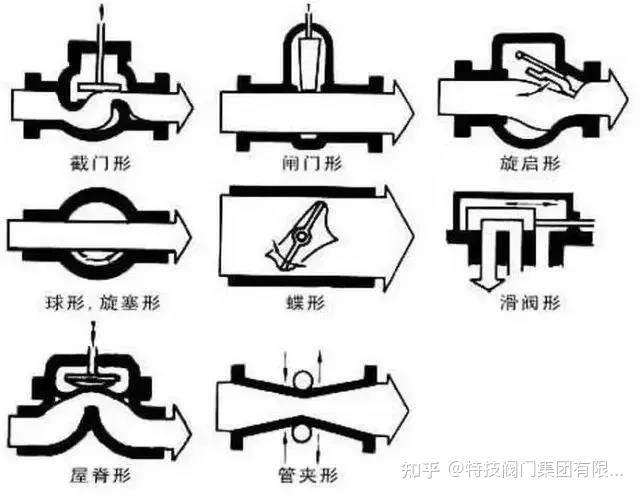 截门形

闸门形

旋启形

球形, 旋塞形

蝶形

滑阀形

屋脊形

管夹形

知乎 @特技阀门集团有限...