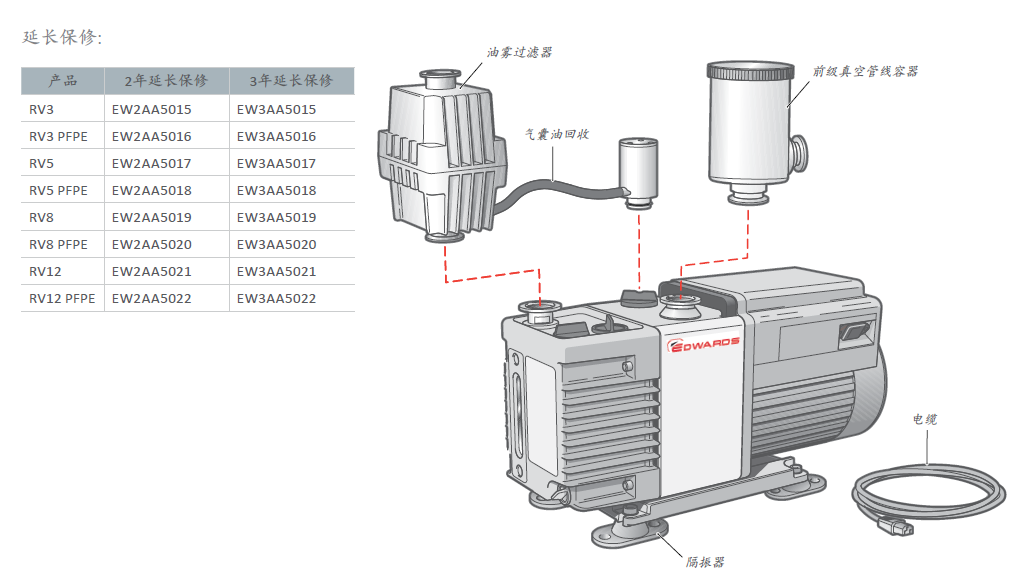 延长保修:

| 产品 | 2年延长保修 | 3年延长保修 |
|---|---|---|
| RV3 | EW2AA5015 | EW3AA5015 |
| RV3 PFPE | EW2AA5016 | EW3AA5016 |
| RV5 | EW2AA5017 | EW3AA5017 |
| RV5 PFPE | EW2AA5018 | EW3AA5018 |
| RV8 | EW2AA5019 | EW3AA5019 |
| RV8 PFPE | EW2AA5020 | EW3AA5020 |
| RV12 | EW2AA5021 | EW3AA5021 |
| RV12 PFPE | EW2AA5022 | EW3AA5022 |

油雾过滤器

气囊油回收

前级真空管线容器

EDWARDS

电缆

隔振器