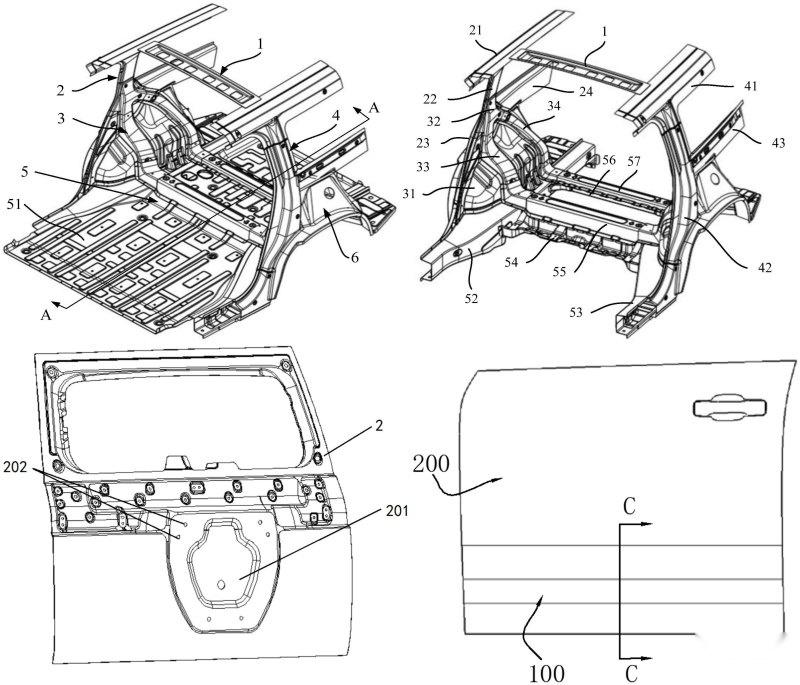 1
2
3
4
A
5
51
6
A

21
1
41
22
24
32
34
23
43
33
56
57
31
54
55
42
52
53

2
202
201

200
C
100
C