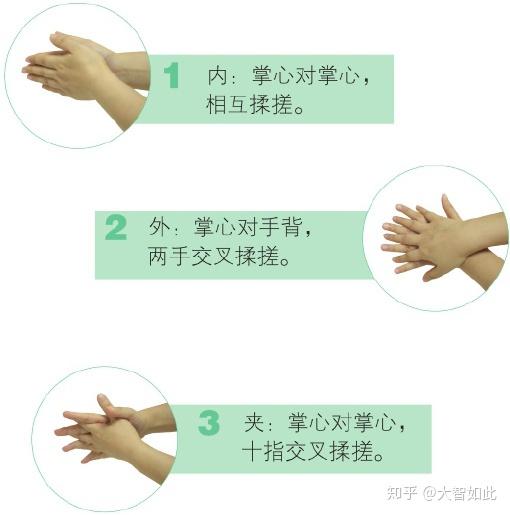 1 内：掌心对掌心，相互揉搓。

2 外：掌心对手背，两手交叉揉搓。

3 夹：掌心对掌心，十指交叉揉搓。

知乎 @大智如此