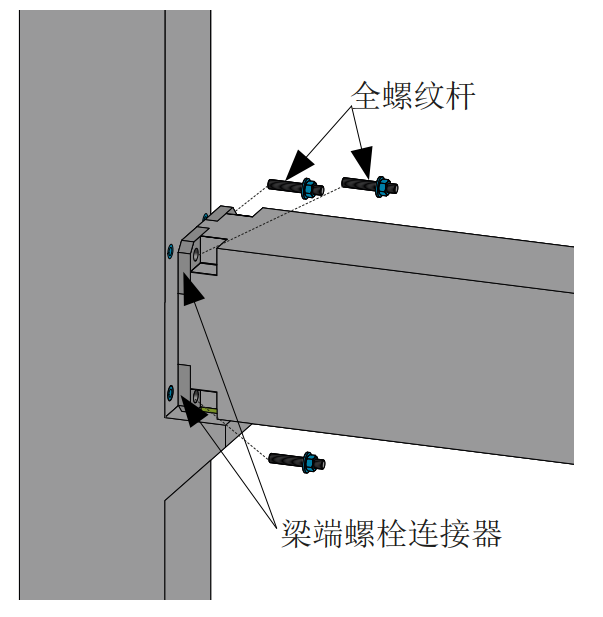 全螺纹杆

梁端螺栓连接器