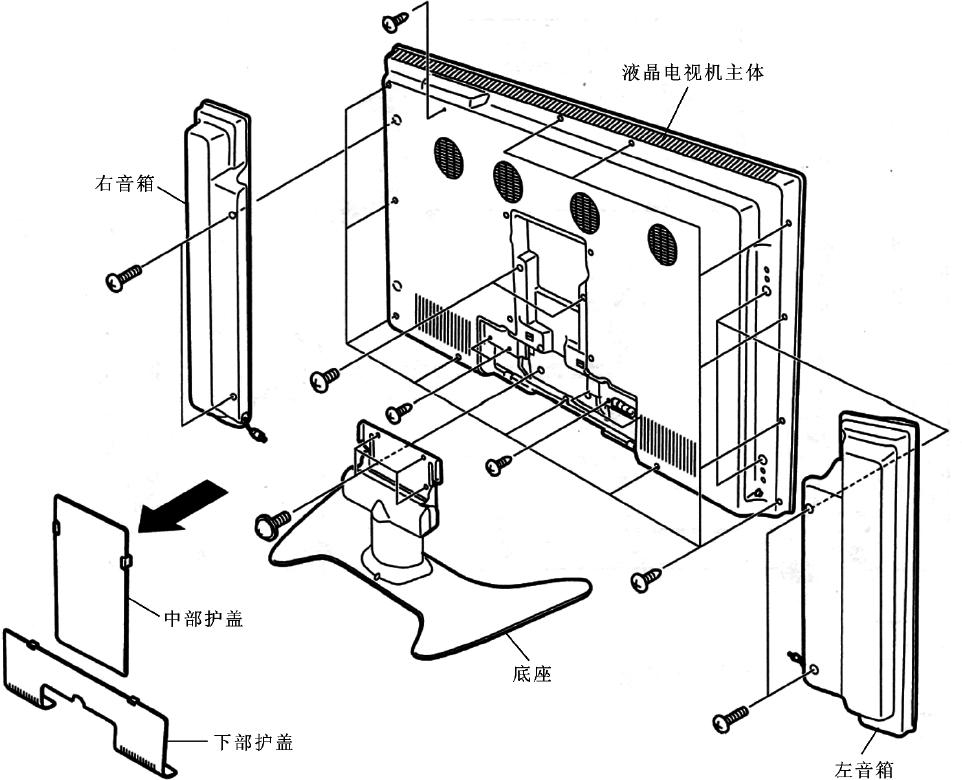 液晶电视机主体

右音箱

中部护盖

底座

下部护盖

左音箱