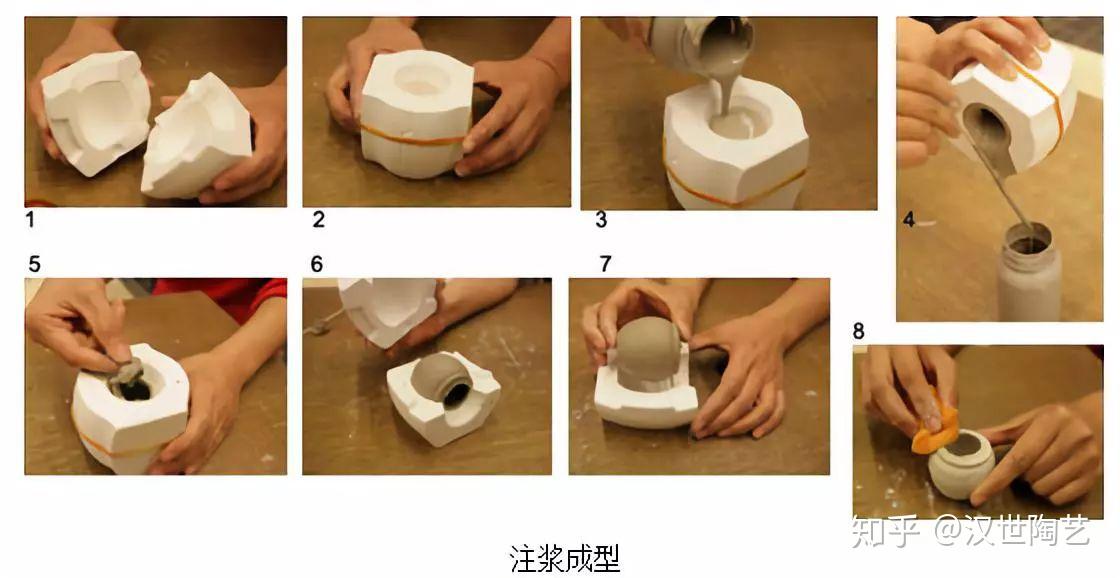 1
2
3
4
5
6
7
8
知乎 @汉世陶艺
注浆成型