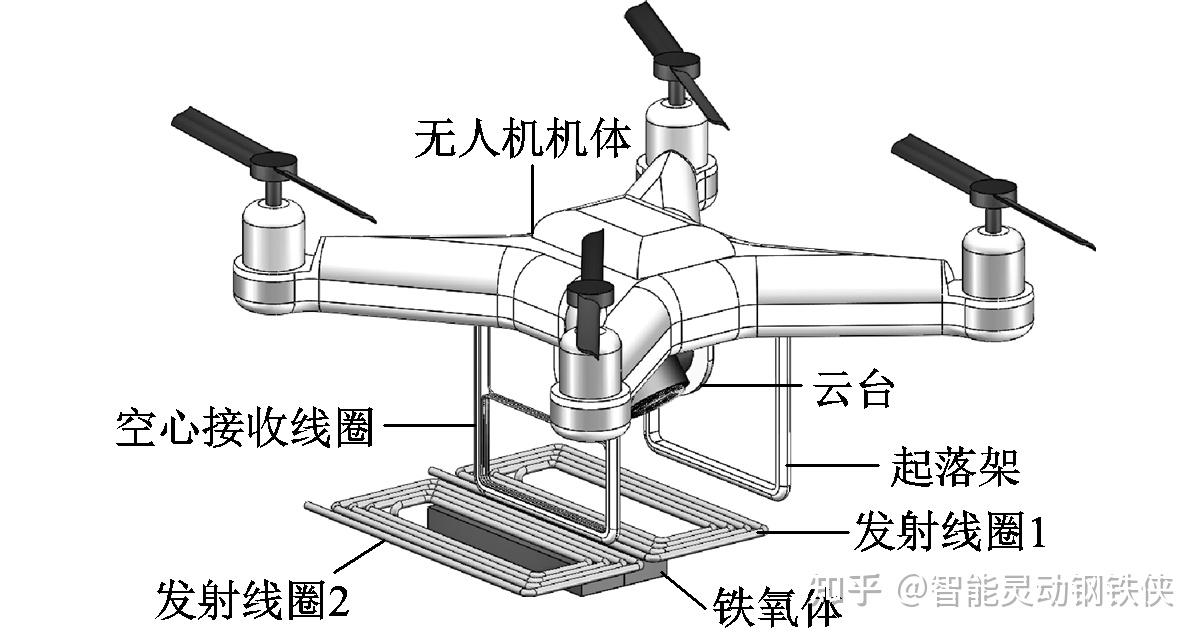 无人机机体

云台

空心接收线圈

起落架

发射线圈1

发射线圈2

铁氧体

知乎 @智能灵动钢铁侠