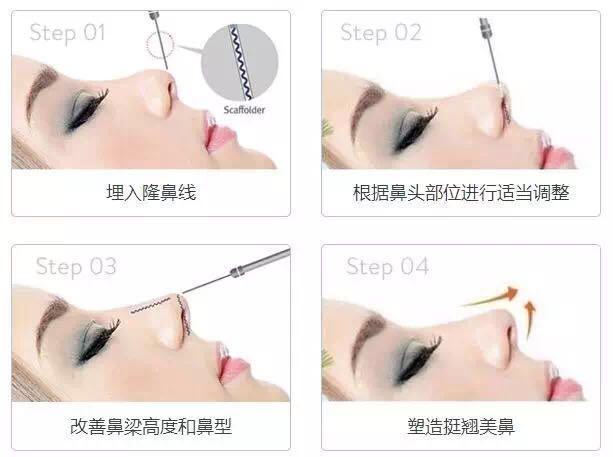 Step 01

Scaffolder

埋入隆鼻线

Step 02

根据鼻头部位进行适当调整

Step 03

改善鼻梁高度和鼻型

Step 04

塑造挺翘美鼻