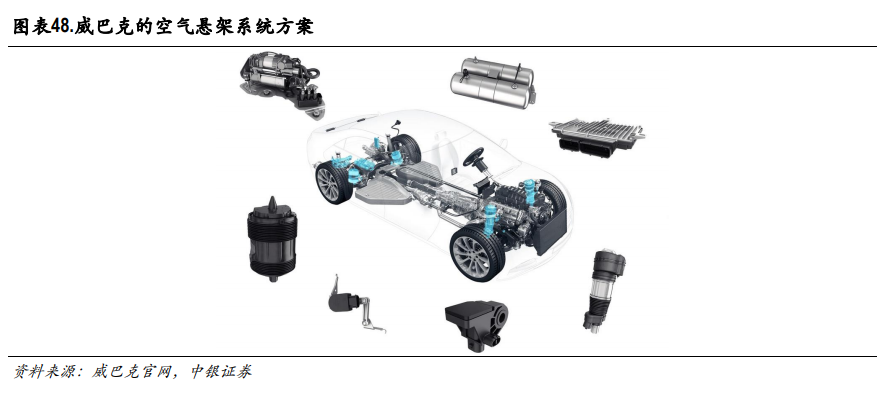 图表48.威巴克的空气悬架系统方案

资料来源：威巴克官网，中银证券