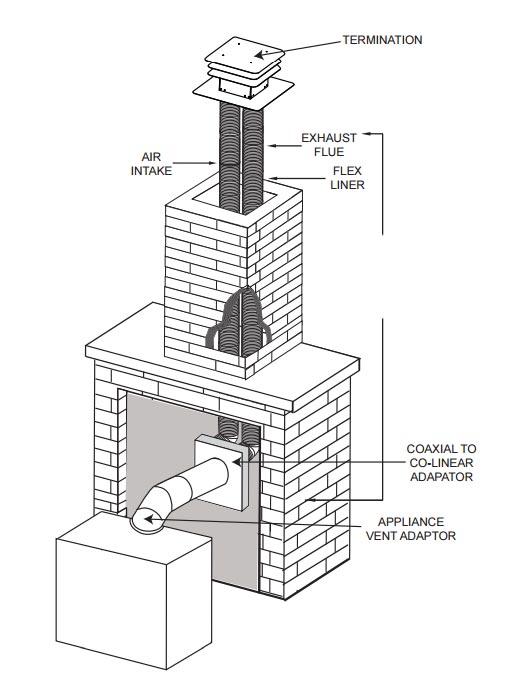 TERMINATION

EXHAUST FLUE

AIR INTAKE

FLEX LINER

COAXIAL TO CO-LINEAR ADAPATOR

APPLIANCE VENT ADAPTOR