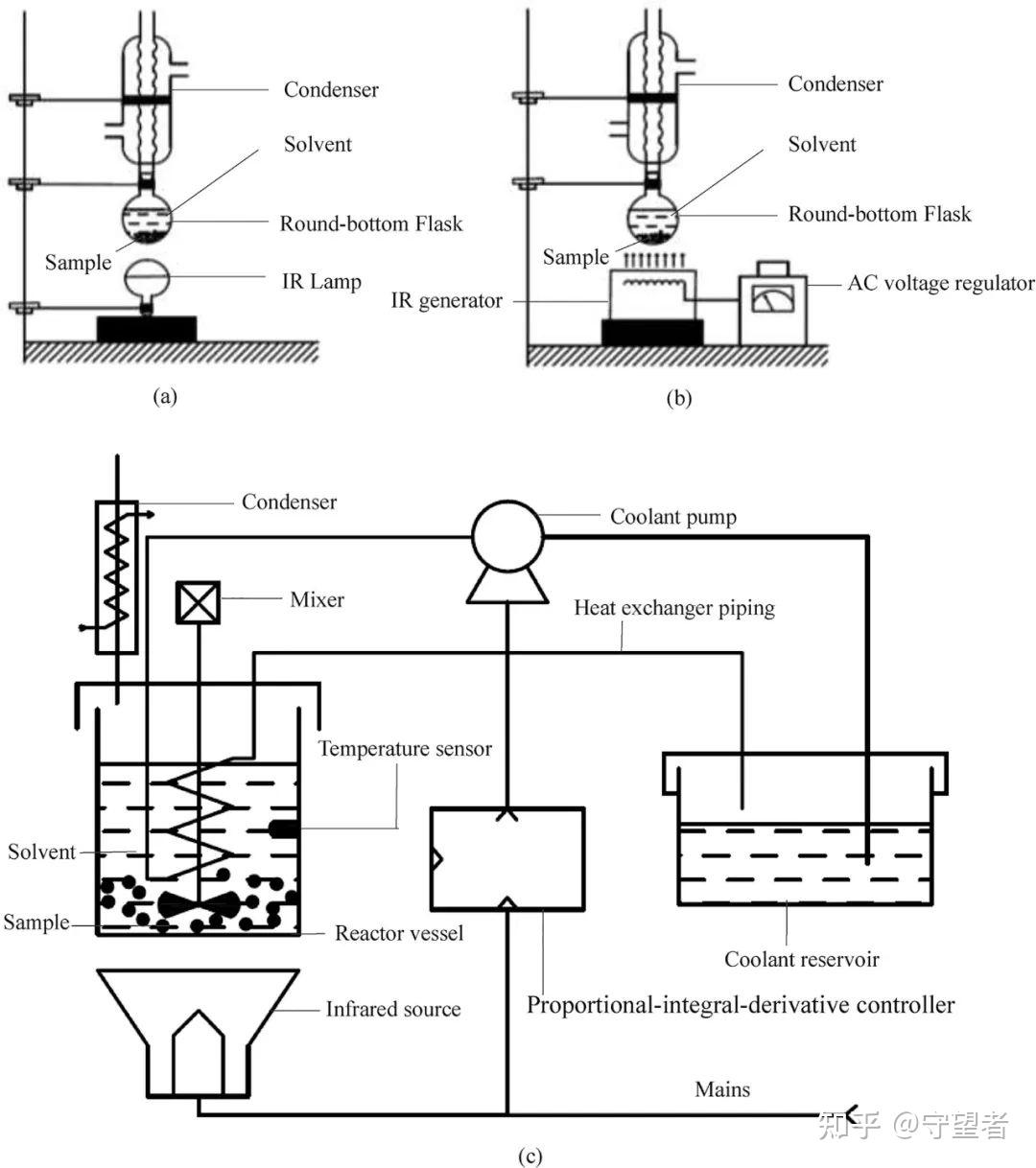 Condenser
Solvent
Round-bottom Flask
Sample
IR Lamp
(a)

Condenser
Solvent
Round-bottom Flask
Sample
IR generator
AC voltage regulator
(b)

Condenser
Coolant pump
Mixer
Heat exchanger piping
Temperature sensor
Solvent
Sample
Reactor vessel
Coolant reservoir
Infrared source
Proportional-integral-derivative controller
Mains
(c)

知乎 @守望者