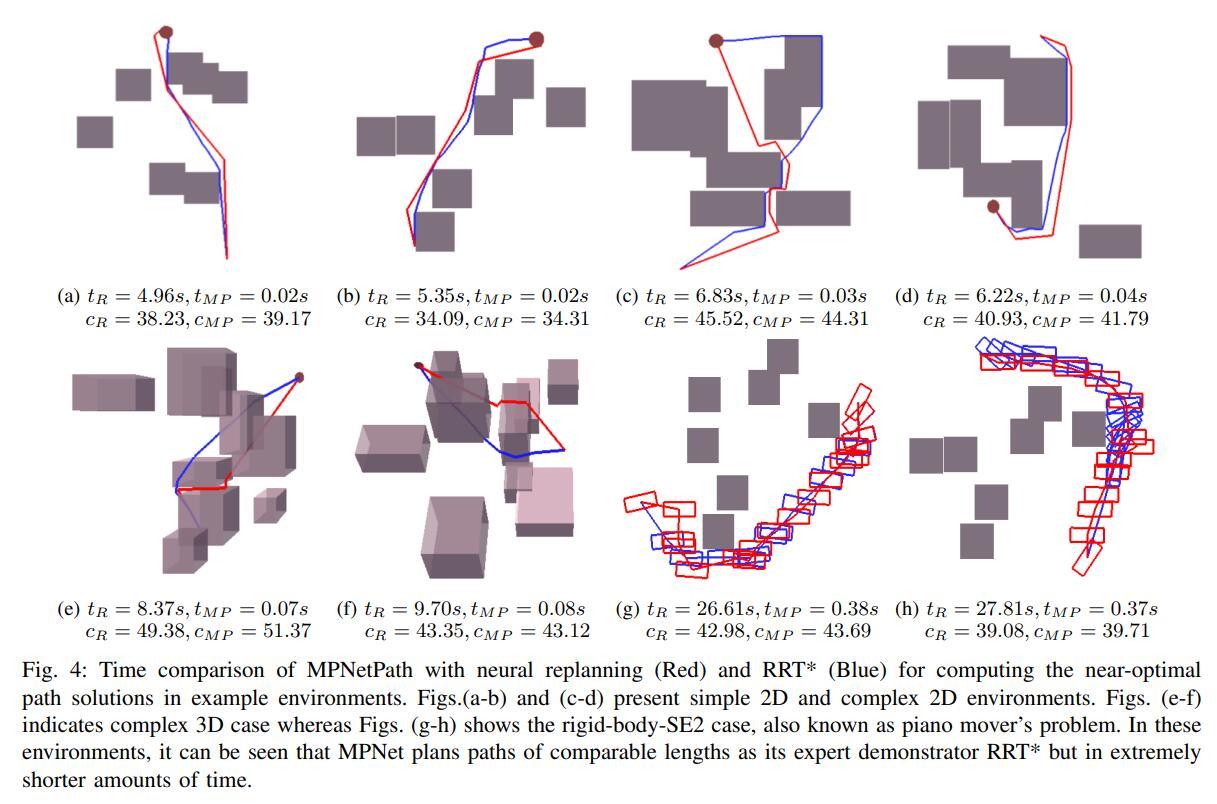 (a) $t_R = 4.96s, t_{MP} = 0.02s$
$c_R = 38.23, c_{MP} = 39.17$

(b) $t_R = 5.35s, t_{MP} = 0.02s$
$c_R = 34.09, c_{MP} = 34.31$

(c) $t_R = 6.83s, t_{MP} = 0.03s$
$c_R = 45.52, c_{MP} = 44.31$

(d) $t_R = 6.22s, t_{MP} = 0.04s$
$c_R = 40.93, c_{MP} = 41.79$

(e) $t_R = 8.37s, t_{MP} = 0.07s$
$c_R = 49.38, c_{MP} = 51.37$

(f) $t_R = 9.70s, t_{MP} = 0.08s$
$c_R = 43.35, c_{MP} = 43.12$

(g) $t_R = 26.61s, t_{MP} = 0.38s$
$c_R = 42.98, c_{MP} = 43.69$

(h) $t_R = 27.81s, t_{MP} = 0.37s$
$c_R = 39.08, c_{MP} = 39.71$

Fig. 4: Time comparison of MPNetPath with neural replanning (Red) and RRT* (Blue) for computing the near-optimal path solutions in example environments. Figs.(a-b) and (c-d) present simple 2D and complex 2D environments. Figs. (e-f) indicates complex 3D case whereas Figs. (g-h) shows the rigid-body-SE2 case, also known as piano mover's problem. In these environments, it can be seen that MPNet plans paths of comparable lengths as its expert demonstrator RRT* but in extremely shorter amounts of time.