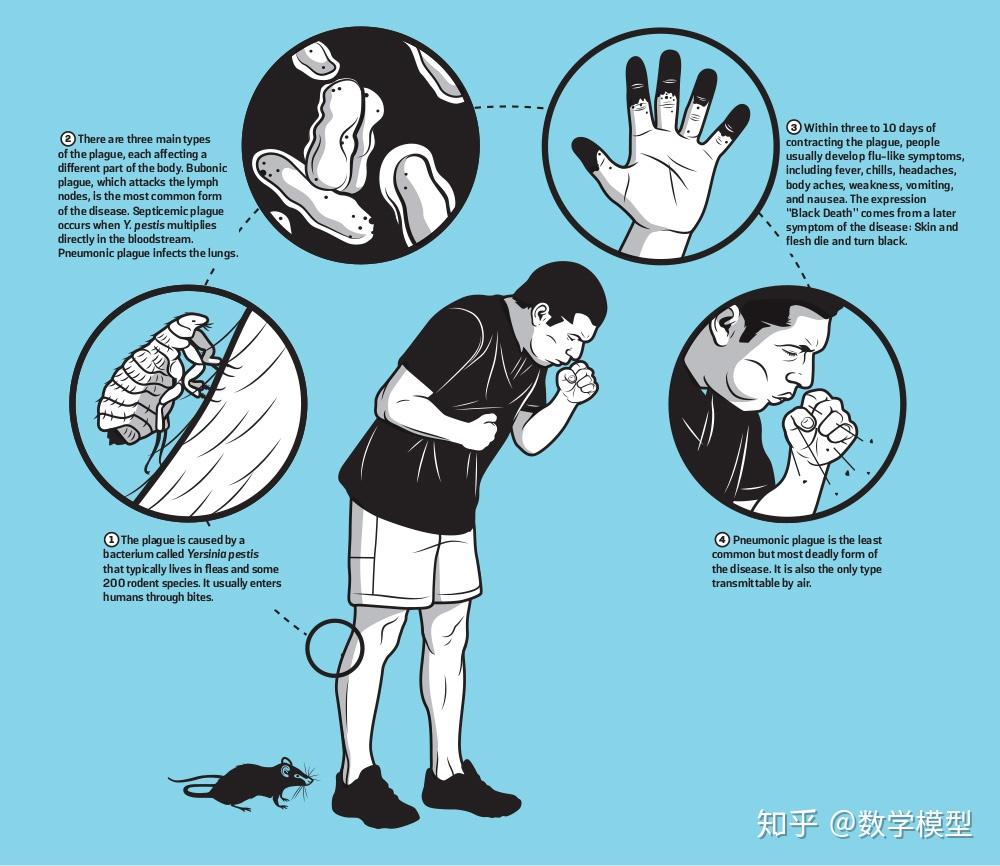 ② There are three main types of the plague, each affecting a different part of the body. Bubonic plague, which attacks the lymph nodes, is the most common form of the disease. Septicemic plague occurs when Y. pestis multiplies directly in the bloodstream. Pneumonic plague infects the lungs.

③ Within three to 10 days of contracting the plague, people usually develop flu-like symptoms, including fever, chills, headaches, body aches, weakness, vomiting, and nausea. The expression "Black Death" comes from a later symptom of the disease: Skin and flesh die and turn black.

① The plague is caused by a bacterium called Yersinia pestis that typically lives in fleas and some 200 rodent species. It usually enters humans through bites.

④ Pneumonic plague is the least common but most deadly form of the disease. It is also the only type transmittable by air.

知乎 @数学模型