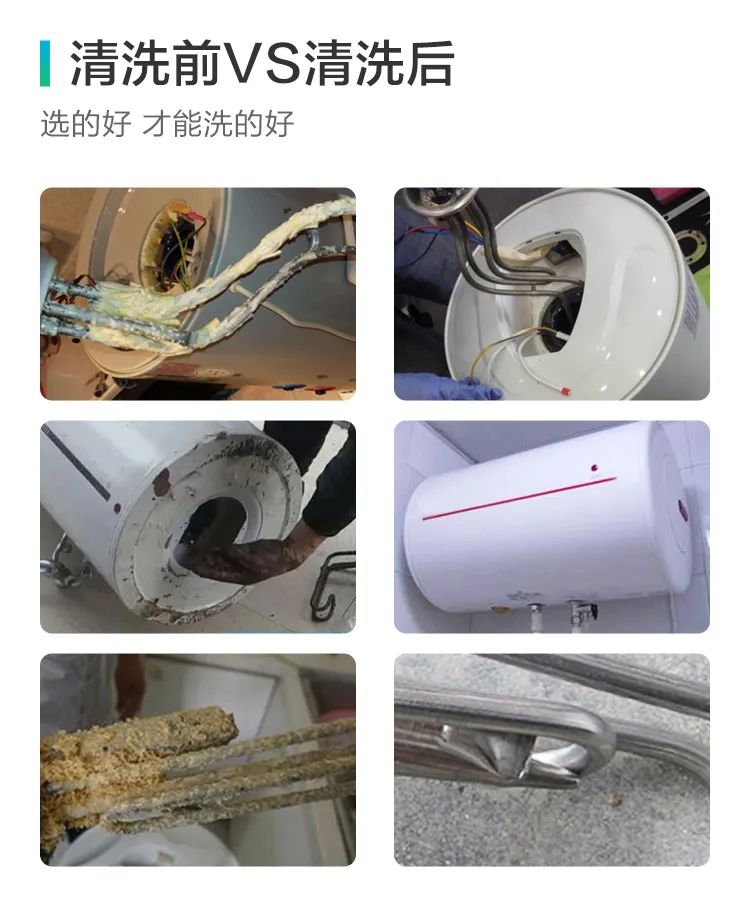 清洗前VS清洗后

选的好 才能洗的好