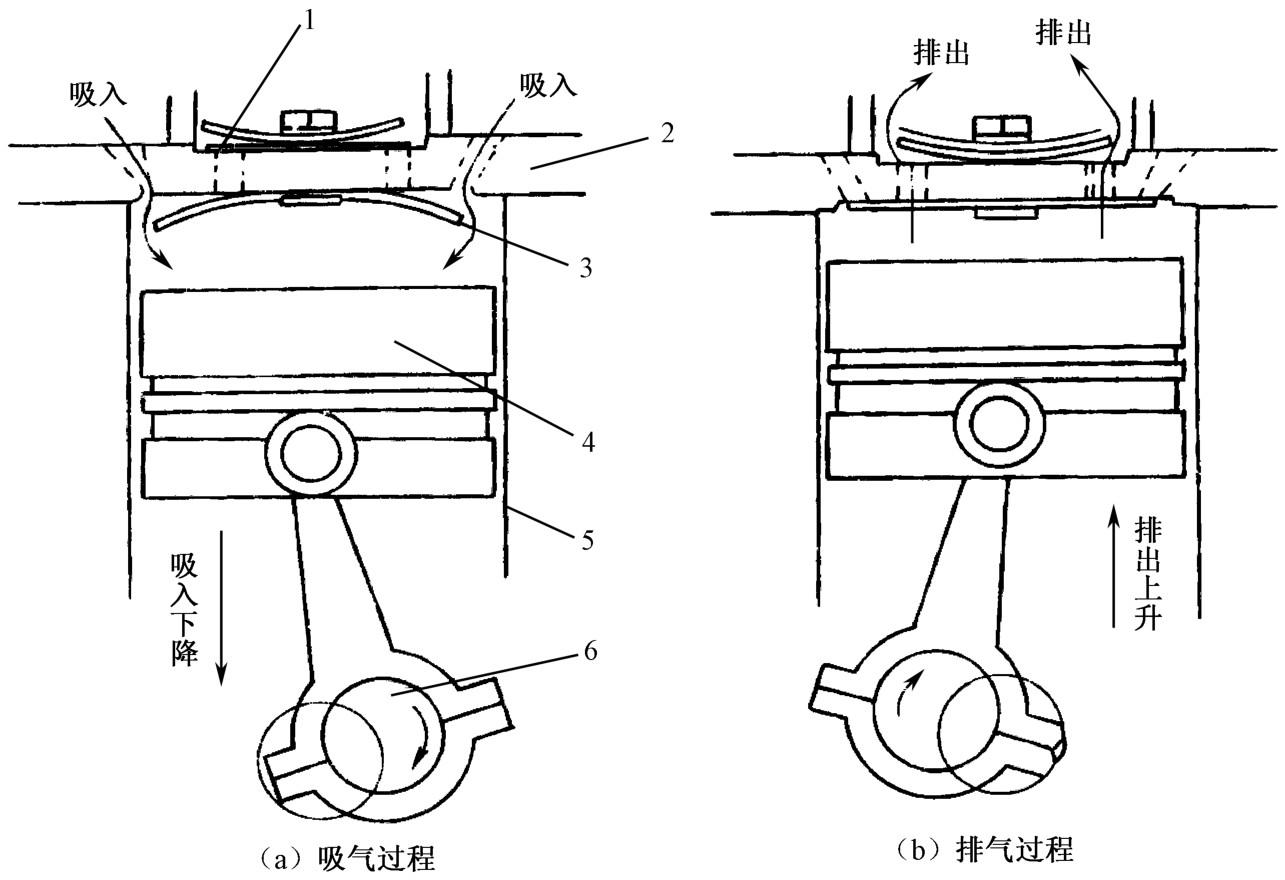 1
吸入
吸入
2
3
4
5
吸入下降
6
（a）吸气过程

排出
排出
排出上升
（b）排气过程