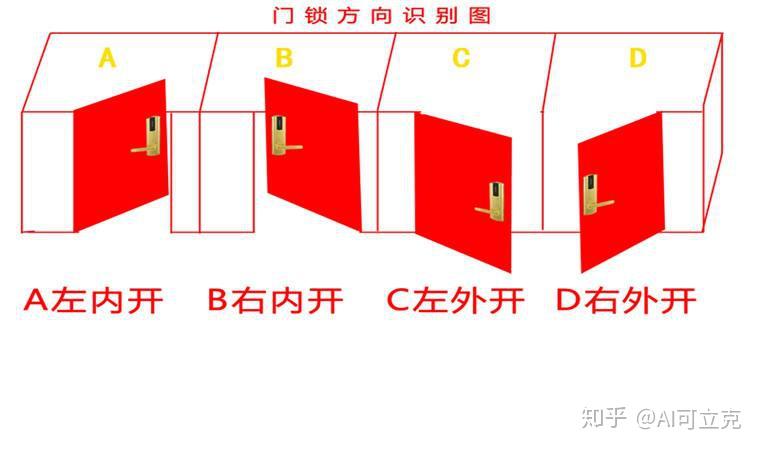 门锁方向识别图

A B C D

A左内开 B右内开 C左外开 D右外开

知乎 @AI可立克