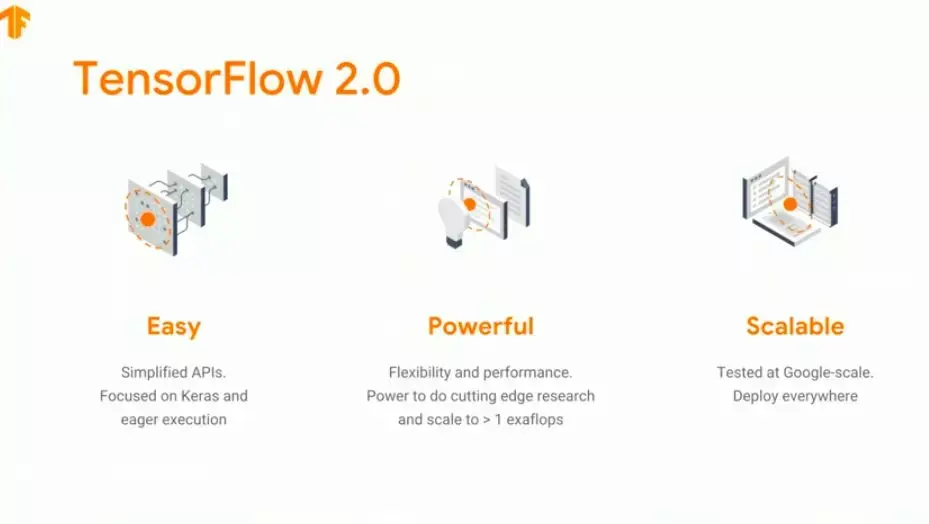 TensorFlow 2.0

Easy

Simplified APIs. Focused on Keras and eager execution

Powerful

Flexibility and performance. Power to do cutting edge research and scale to > 1 exaflops

Scalable

Tested at Google-scale. Deploy everywhere