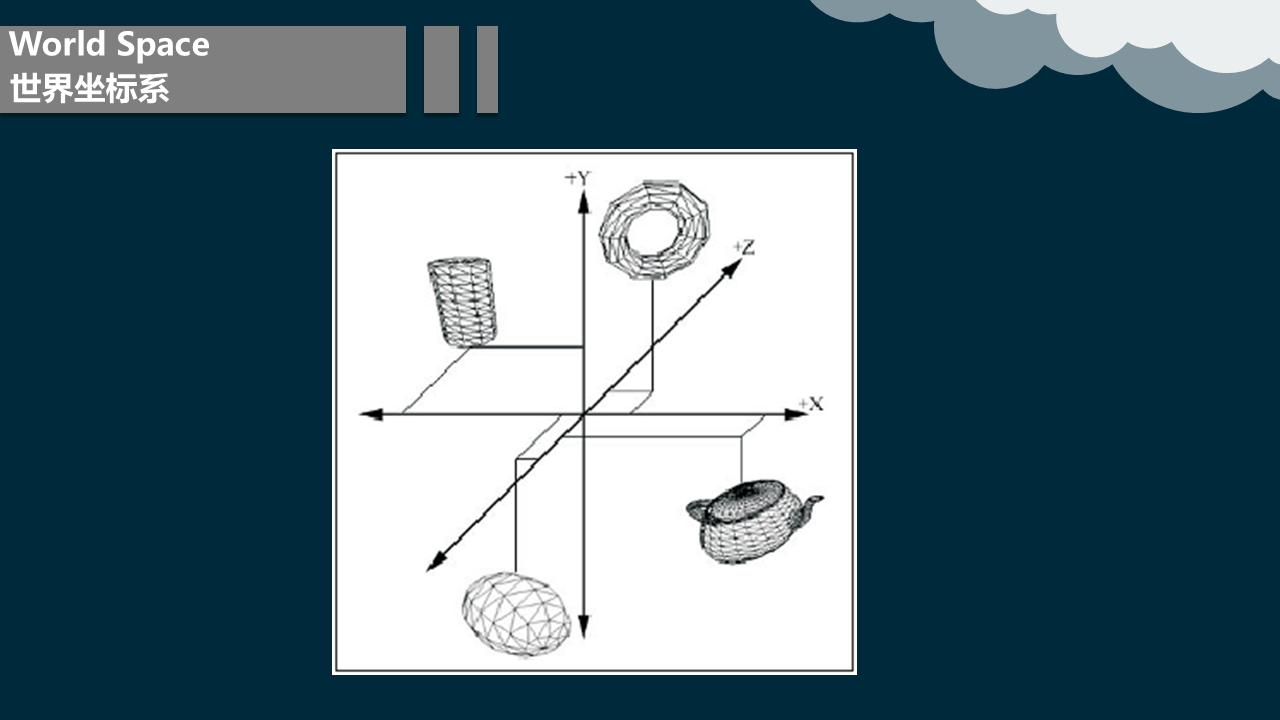 World Space
世界坐标系

+Y
+Z
+X