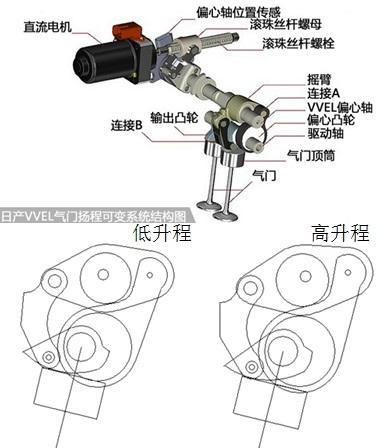 直流电机

偏心轴位置传感

滚珠丝杆螺母

滚珠丝杆螺栓

摇臂

连接A

VVEL偏心轴

偏心凸轮

驱动轴

输出凸轮

连接B

气门顶筒

气门

日产VVEL气门扬程可变系统结构图

低升程

高升程